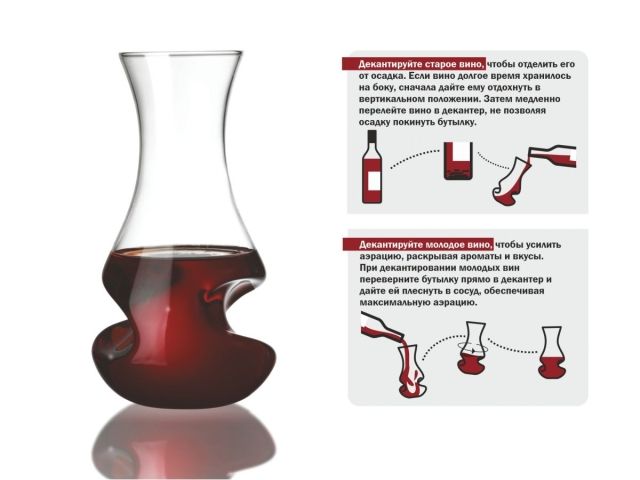 Декантируйте старое вино, чтобы отделить его от осадка. Если вино долгое время хранилось на боку, сначала дайте ему отдохнуть в вертикальном положении. Затем медленно перелейте вино в декантер, не позволяя осадку покинуть бутылку.

Декантируйте молодое вино, чтобы усилить аэрацию, раскрывая ароматы и вкусы. При декантировании молодых вин переверните бутылку прямо в декантер и дайте ей плеснуть в сосуд, обеспечивая максимальную аэрацию.