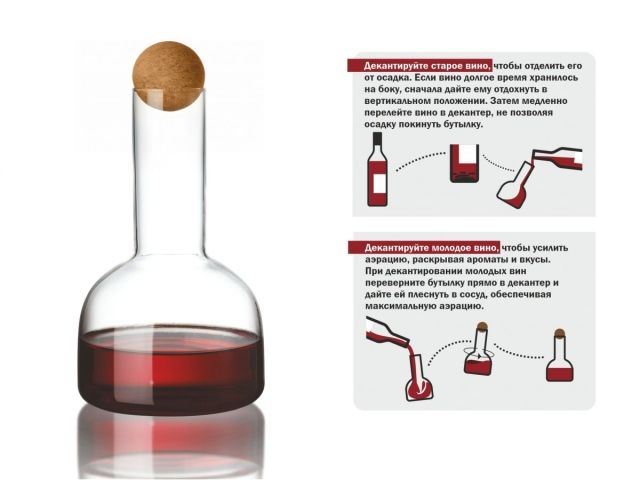 Декантируйте старое вино, чтобы отделить его от осадка. Если вино долгое время хранилось на боку, сначала дайте ему отдохнуть в вертикальном положении. Затем медленно перелейте вино в декантер, не позволяя осадку покинуть бутылку.

Декантируйте молодое вино, чтобы усилить аэрацию, раскрывая ароматы и вкусы. При декантировании молодых вин переверните бутылку прямо в декантер и дайте ей плеснуть в сосуд, обеспечивая максимальную аэрацию.