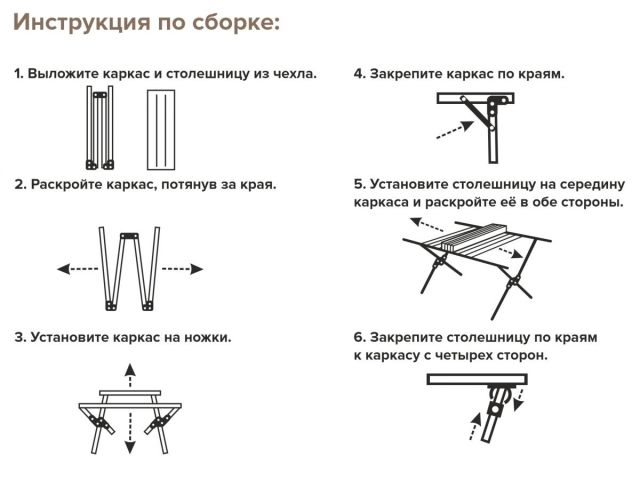 Инструкция по сборке:

1. Выложите каркас и столешницу из чехла.

2. Раскройте каркас, потянув за края.

3. Установите каркас на ножки.

4. Закрепите каркас по краям.

5. Установите столешницу на середину каркаса и раскройте её в обе стороны.

6. Закрепите столешницу по краям к каркасу с четырех сторон.