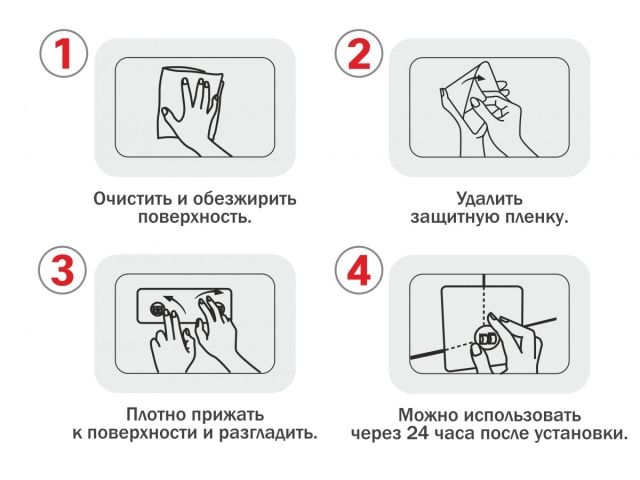 1

Очистить и обезжирить поверхность.

2

Удалить защитную пленку.

3

Плотно прижать к поверхности и разгладить.

4

Можно использовать через 24 часа после установки.